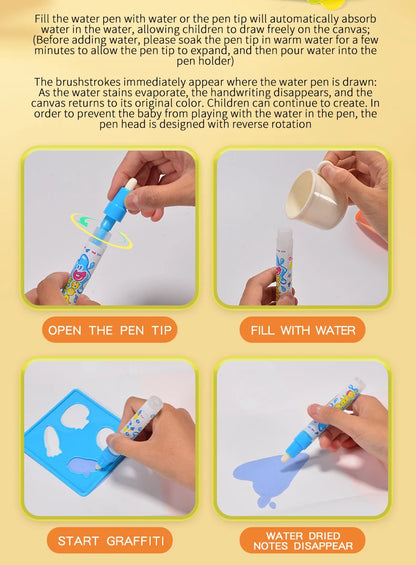 Fill the water pen with water or the pen tip will automatically absorb water in the water, allowing children to draw freely on the canvas; (Before adding water, please soak the pen tip in warm water for a few minutes to allow the pen tip to expand, and then pour water into the pen holder)

The brushstrokes immediately appear where the water pen is drawn: As the water stains evaporate, the handwriting disappears, and the canvas returns to its original color. Children can continue to create. In order to prevent the baby from playing with the water in the pen, the pen head is designed with reverse rotation

OPEN THE PEN TIP

FILL WITH WATER

START GRAFFITI

WATER DRIED NOTES DISAPPEAR